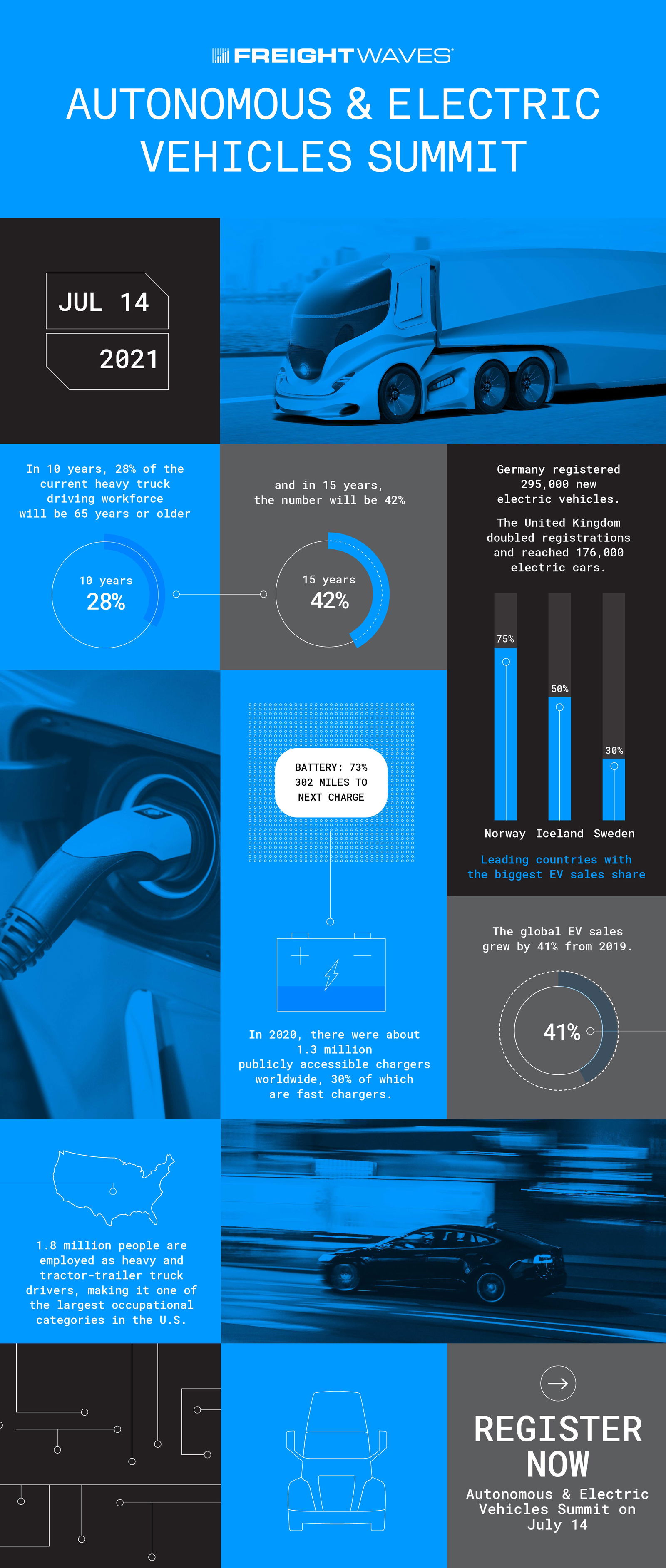 FREIGHTWAVES

AUTONOMOUS & ELECTRIC VEHICLES SUMMIT

JUL 14

2021

In 10 years, 28% of the current heavy truck driving workforce will be 65 years or older

10 years
28%

and in 15 years, the number will be 42%

15 years
42%

Germany registered 295,000 new electric vehicles.

The United Kingdom doubled registrations and reached 176,000 electric cars.

75%

50%

30%

Norway Iceland Sweden

Leading countries with the biggest EV sales share

BATTERY: 73%
302 MILES TO
NEXT CHARGE

In 2020, there were about 1.3 million publicly accessible chargers worldwide, 30% of which are fast chargers.

The global EV sales grew by 41% from 2019.

41%

1.8 million people are employed as heavy and tractor-trailer truck drivers, making it one of the largest occupational categories in the U.S.

REGISTER NOW

Autonomous & Electric Vehicles Summit on July 14